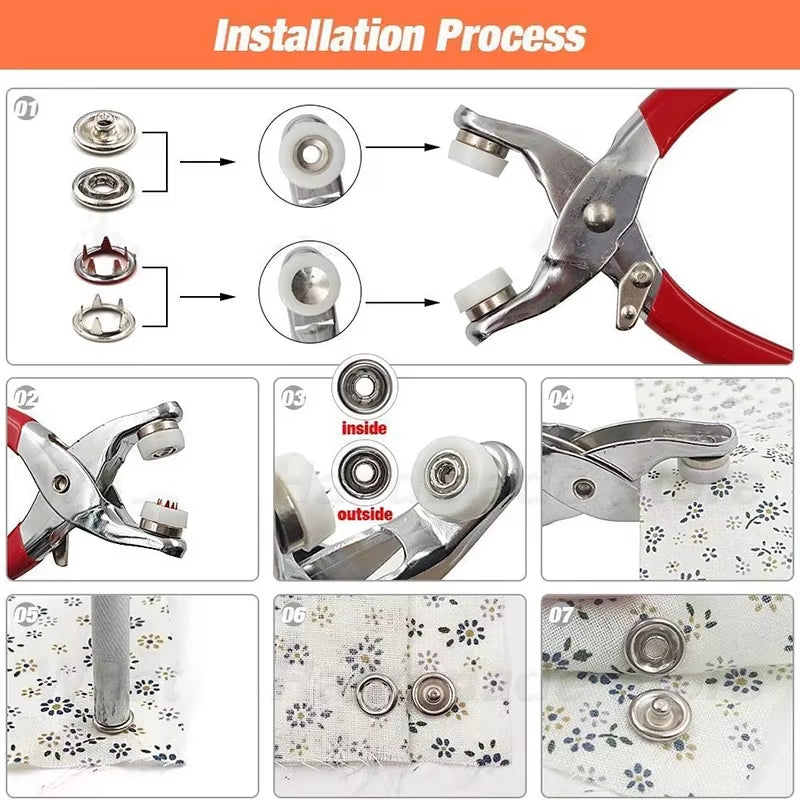 Installation Process

01

02

03

inside

outside

04

05

06

07