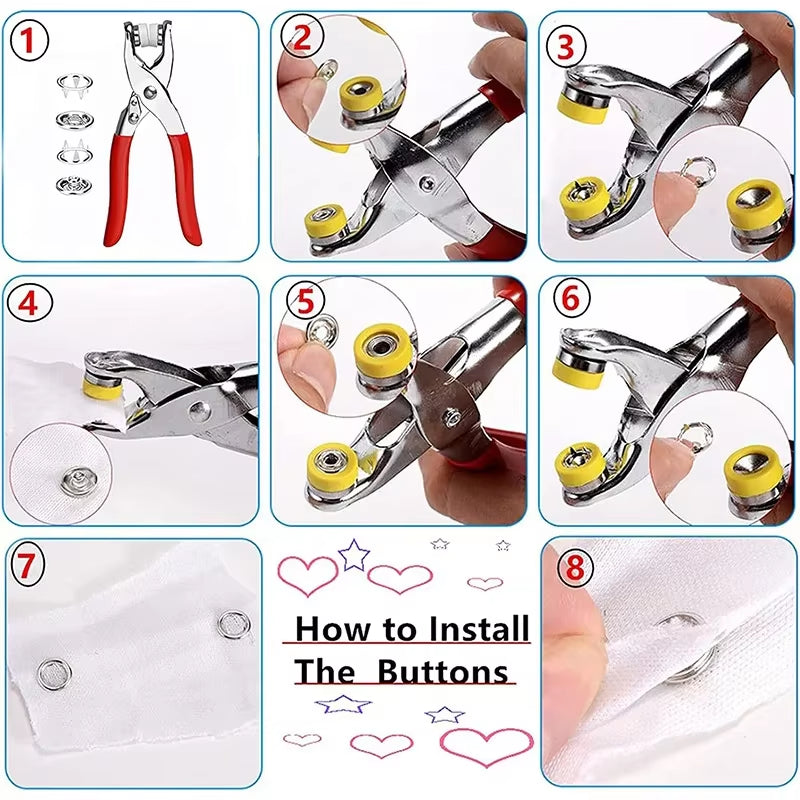 1

2

3

4

5

6

7

How to Install The Buttons

8