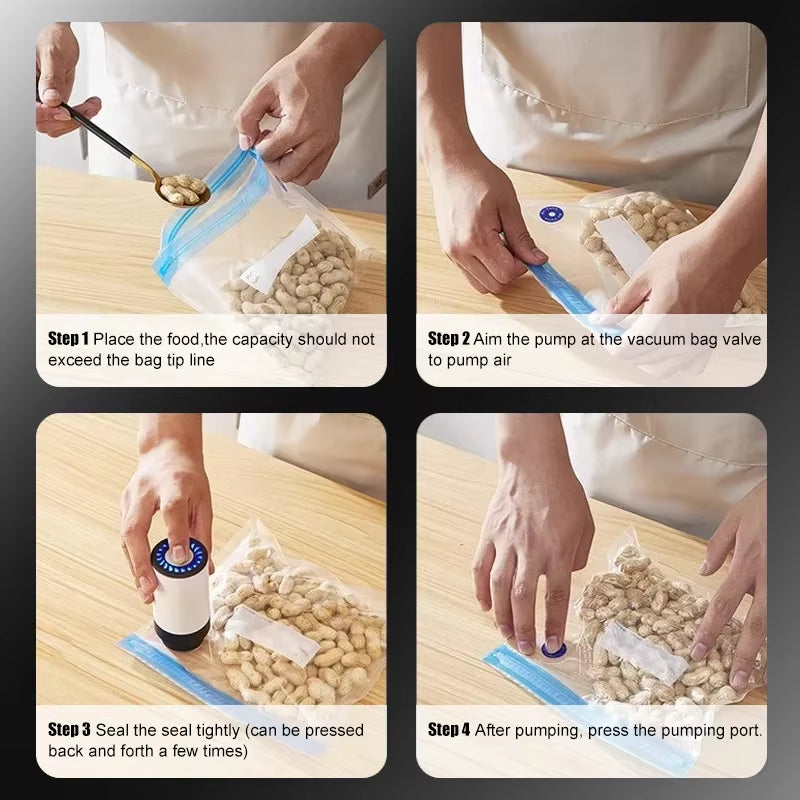 Step 1 Place the food,the capacity should not exceed the bag tip line

Step 2 Aim the pump at the vacuum bag valve to pump air

Step 3 Seal the seal tightly (can be pressed back and forth a few times)

Step 4 After pumping, press the pumping port.